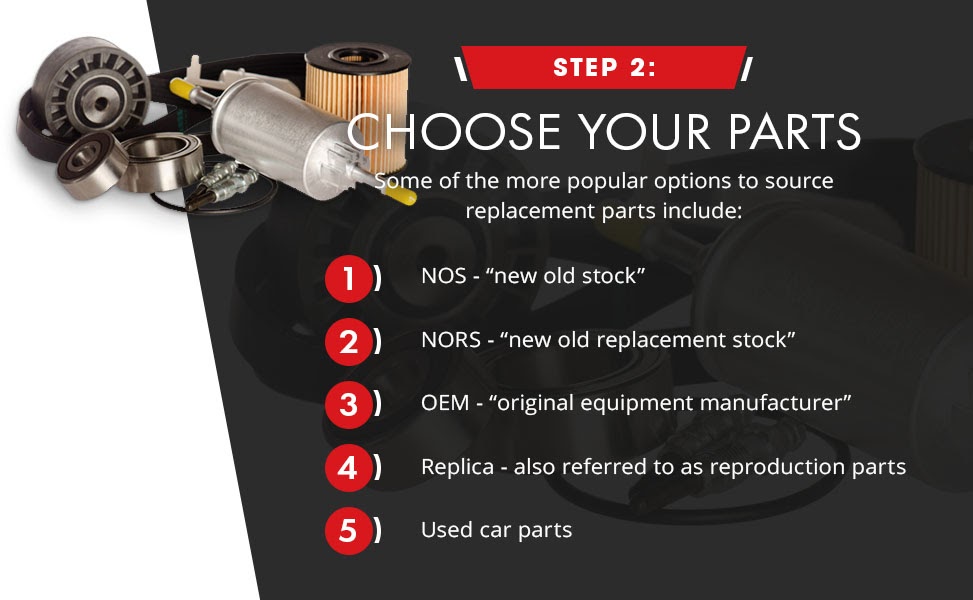 STEP 2:

CHOOSE YOUR PARTS

Some of the more popular options to source replacement parts include:

1) NOS - “new old stock”

2) NORS - “new old replacement stock”

3) OEM - “original equipment manufacturer”

4) Replica - also referred to as reproduction parts

5) Used car parts